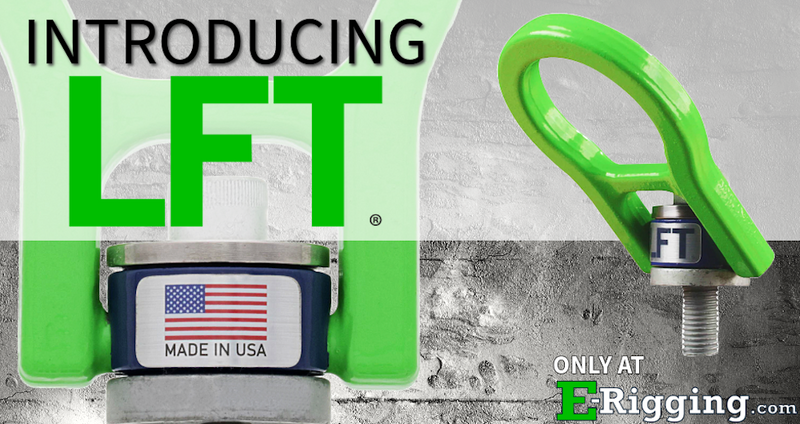 INTRODUCING
LFT®

MADE IN USA

LFT

ONLY AT
E-Rigging.com