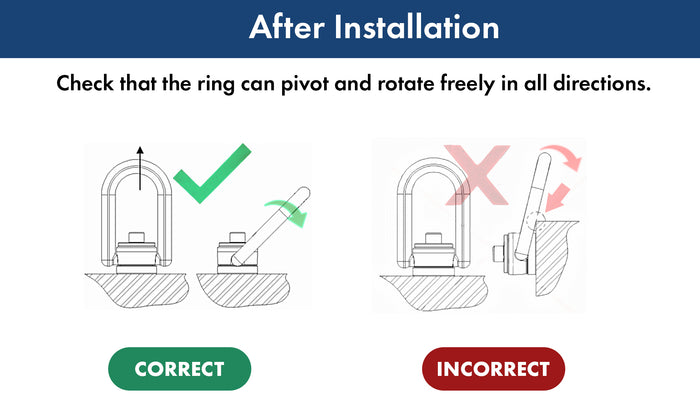 After Installation

Check that the ring can pivot and rotate freely in all directions.

CORRECT

INCORRECT