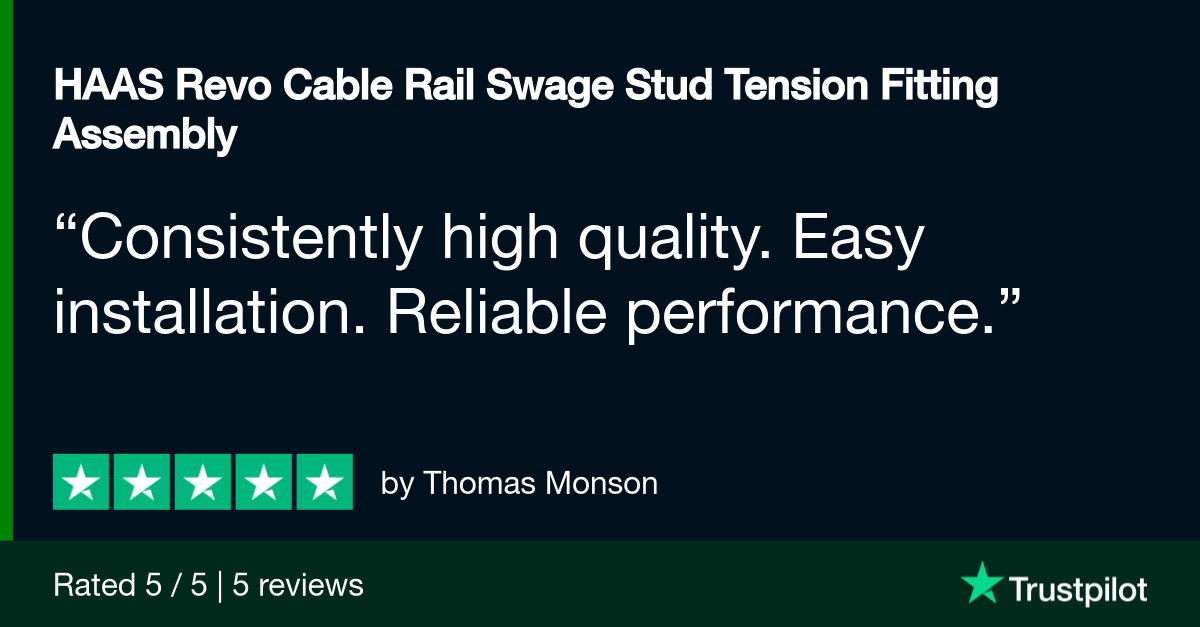 HAAS Revo Cable Rail Swage Stud Tension Fitting Assembly

"Consistently high quality. Easy installation. Reliable performance."

by Thomas Monson

Rated 5 / 5 | 5 reviews

Trustpilot