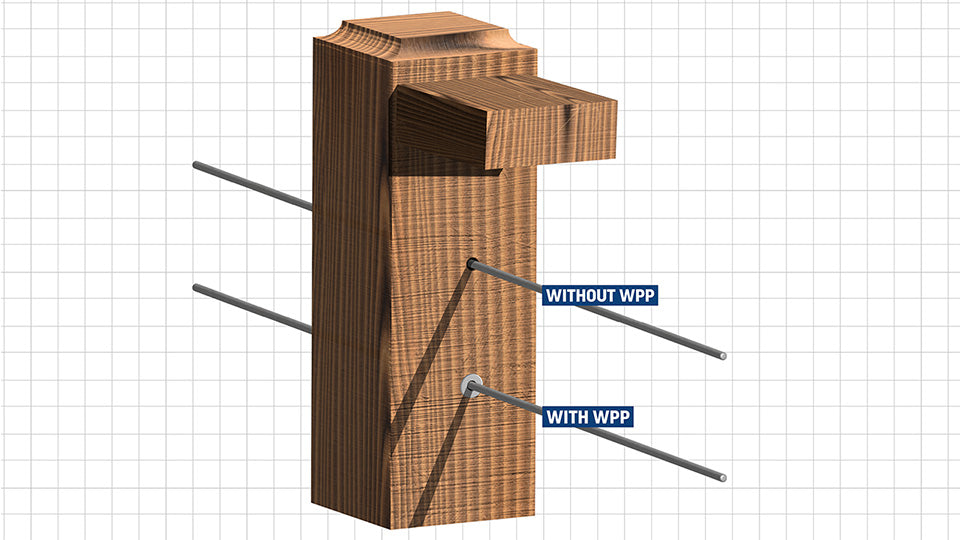 WITHOUT WPP
WITH WPP